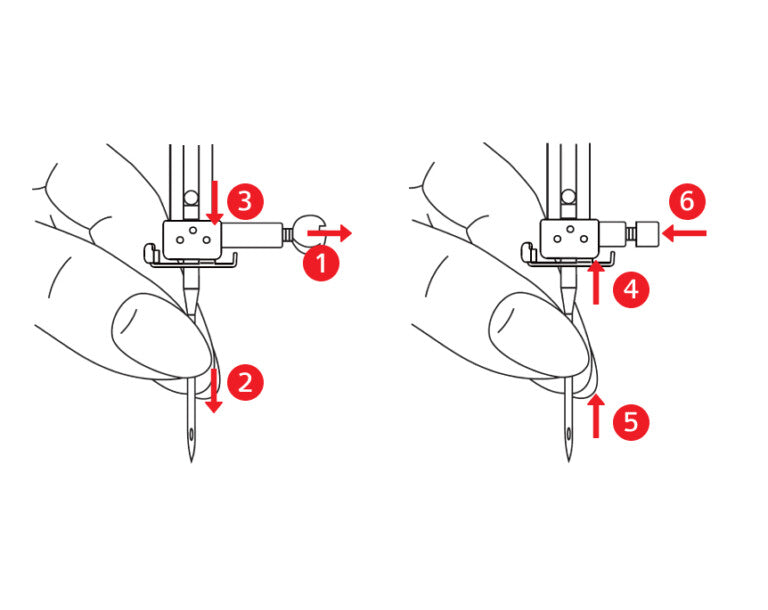 3
1
2
6
4
5